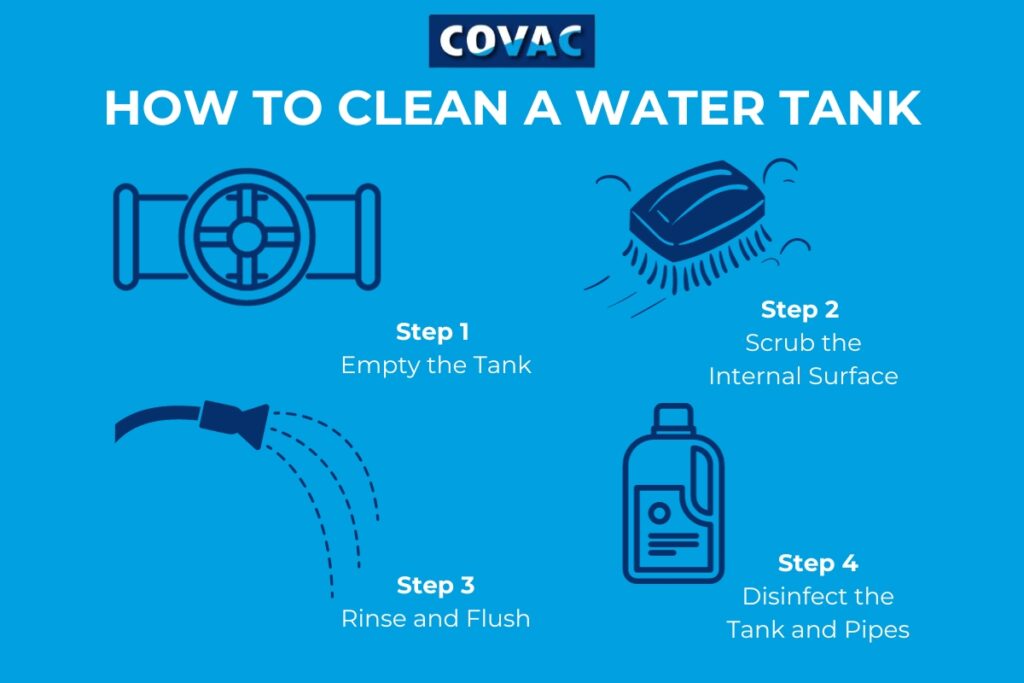 COVAC

HOW TO CLEAN A WATER TANK

Step 1
Empty the Tank

Step 2
Scrub the Internal Surface

Step 3
Rinse and Flush

Step 4
Disinfect the Tank and Pipes