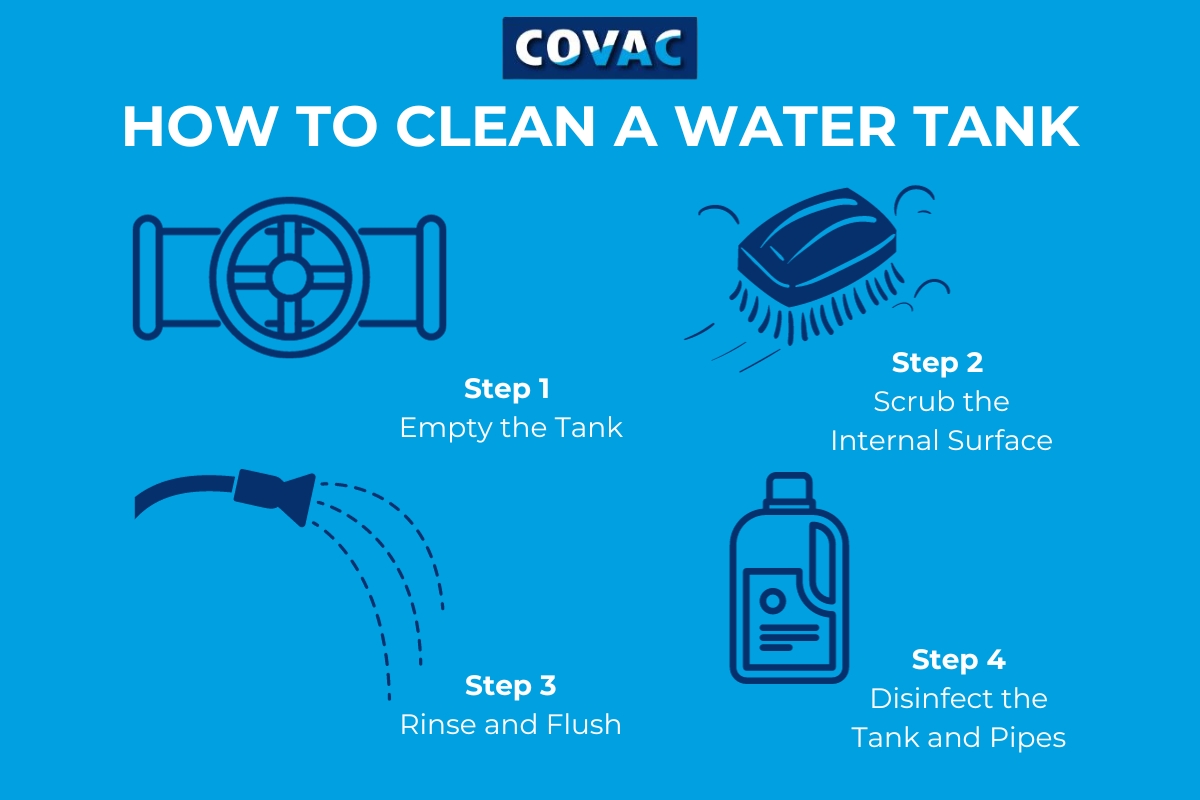 COVAC

HOW TO CLEAN A WATER TANK

Step 1
Empty the Tank

Step 2
Scrub the Internal Surface

Step 3
Rinse and Flush

Step 4
Disinfect the Tank and Pipes